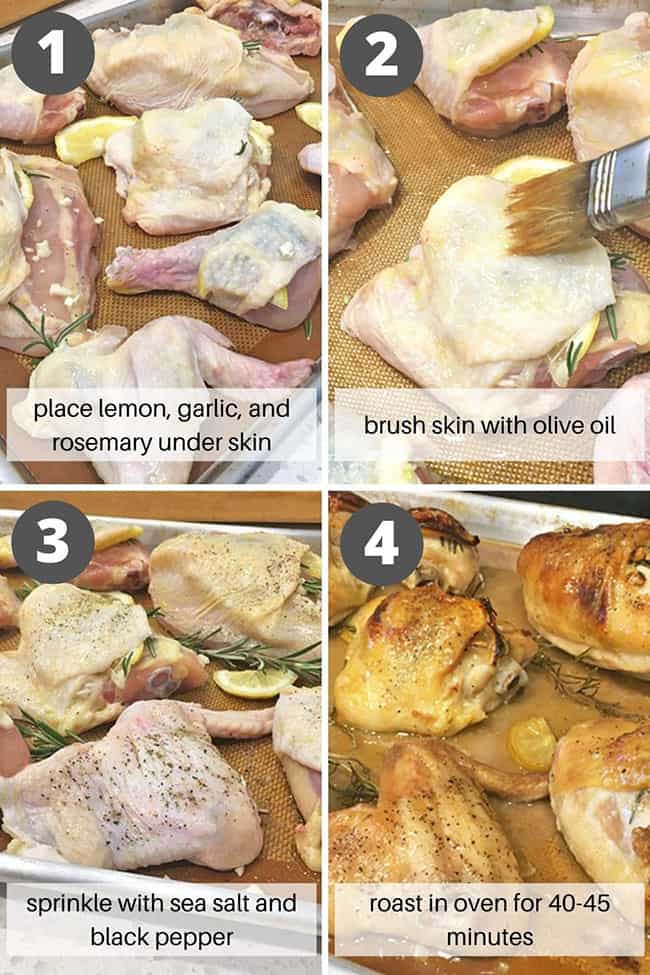 1

place lemon, garlic, and rosemary under skin

2

brush skin with olive oil

3

sprinkle with sea salt and black pepper

4

roast in oven for 40-45 minutes