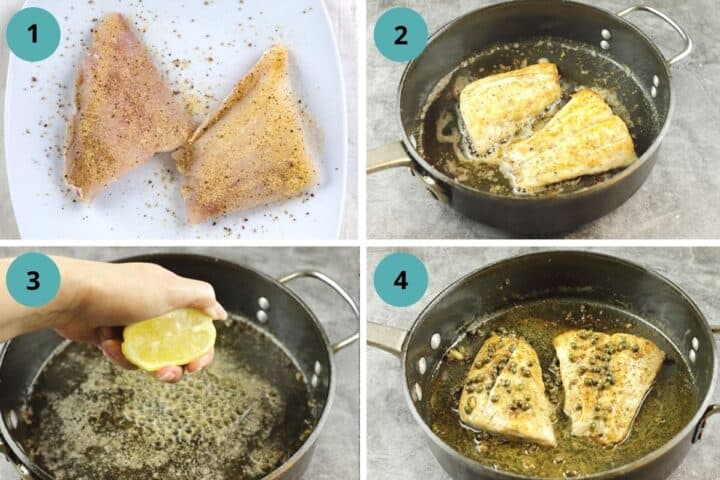 1

2

3

4