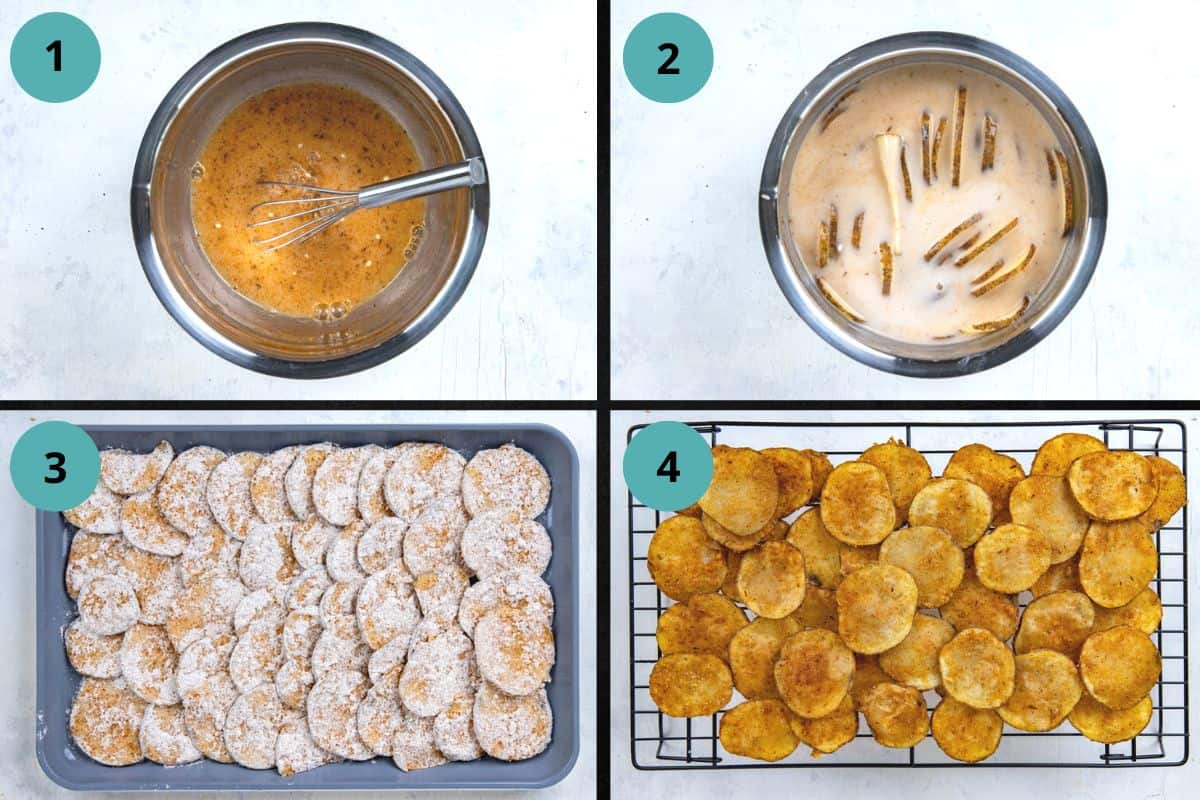 1
2
3
4